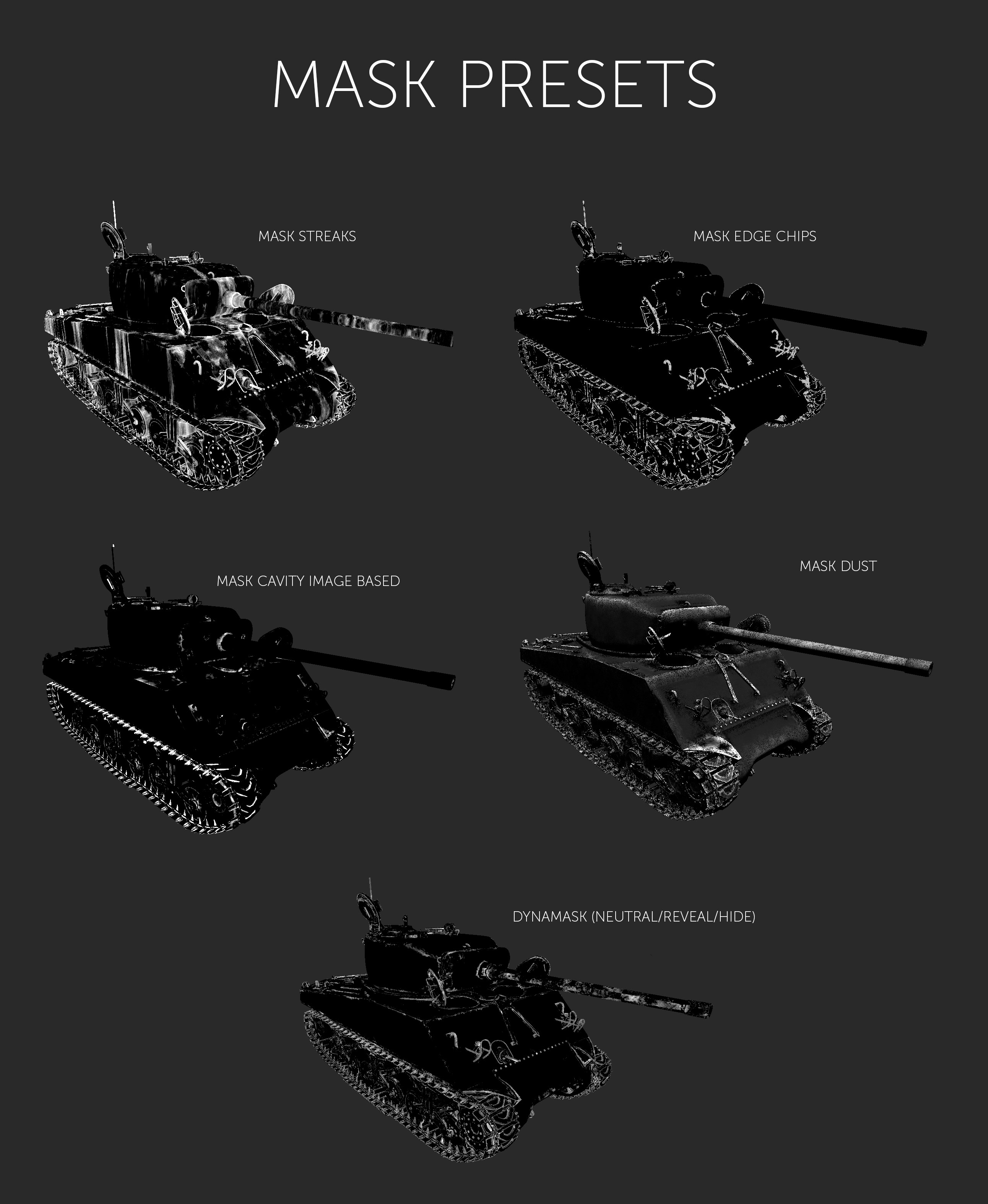 MASK PRESETS

MASK STREAKS

MASK EDGE CHIPS

MASK CAVITY IMAGE BASED

MASK DUST

DYNAMASK (NEUTRAL/REVEAL/HIDE)